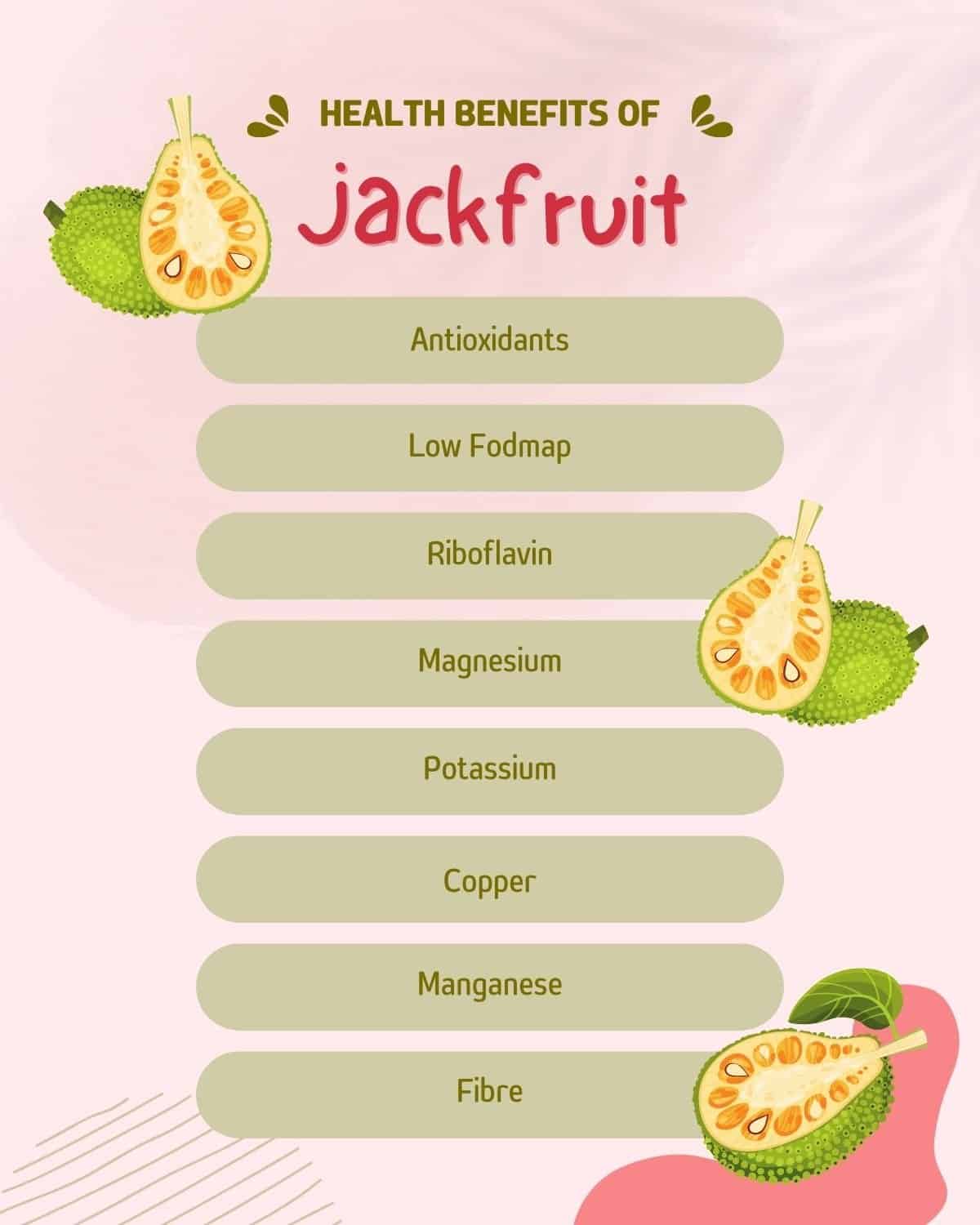 HEALTH BENEFITS OF

jackfruit

Antioxidants

Low Fodmap

Riboflavin

Magnesium

Potassium

Copper

Manganese

Fibre